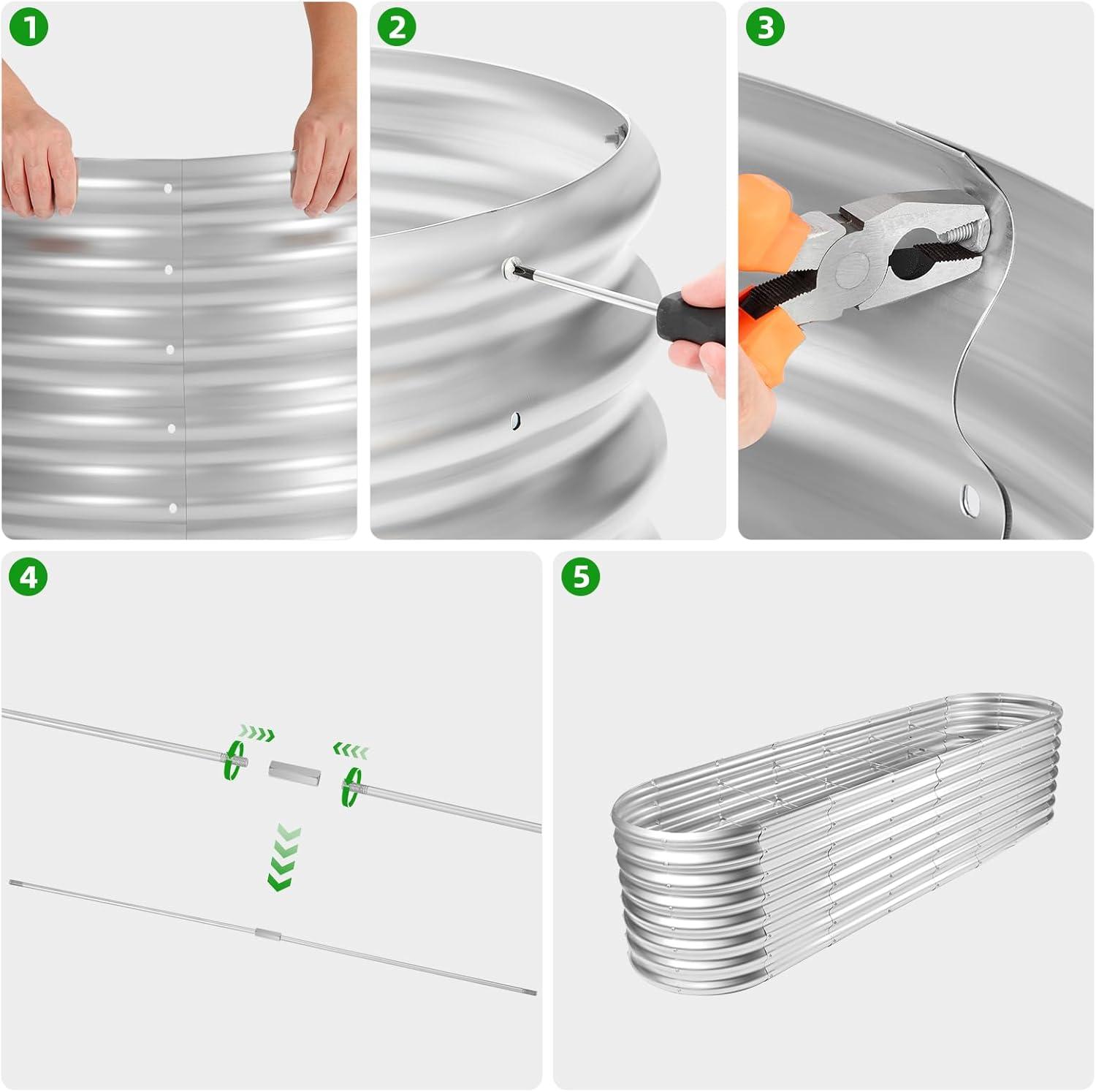 1

2

3

4

5