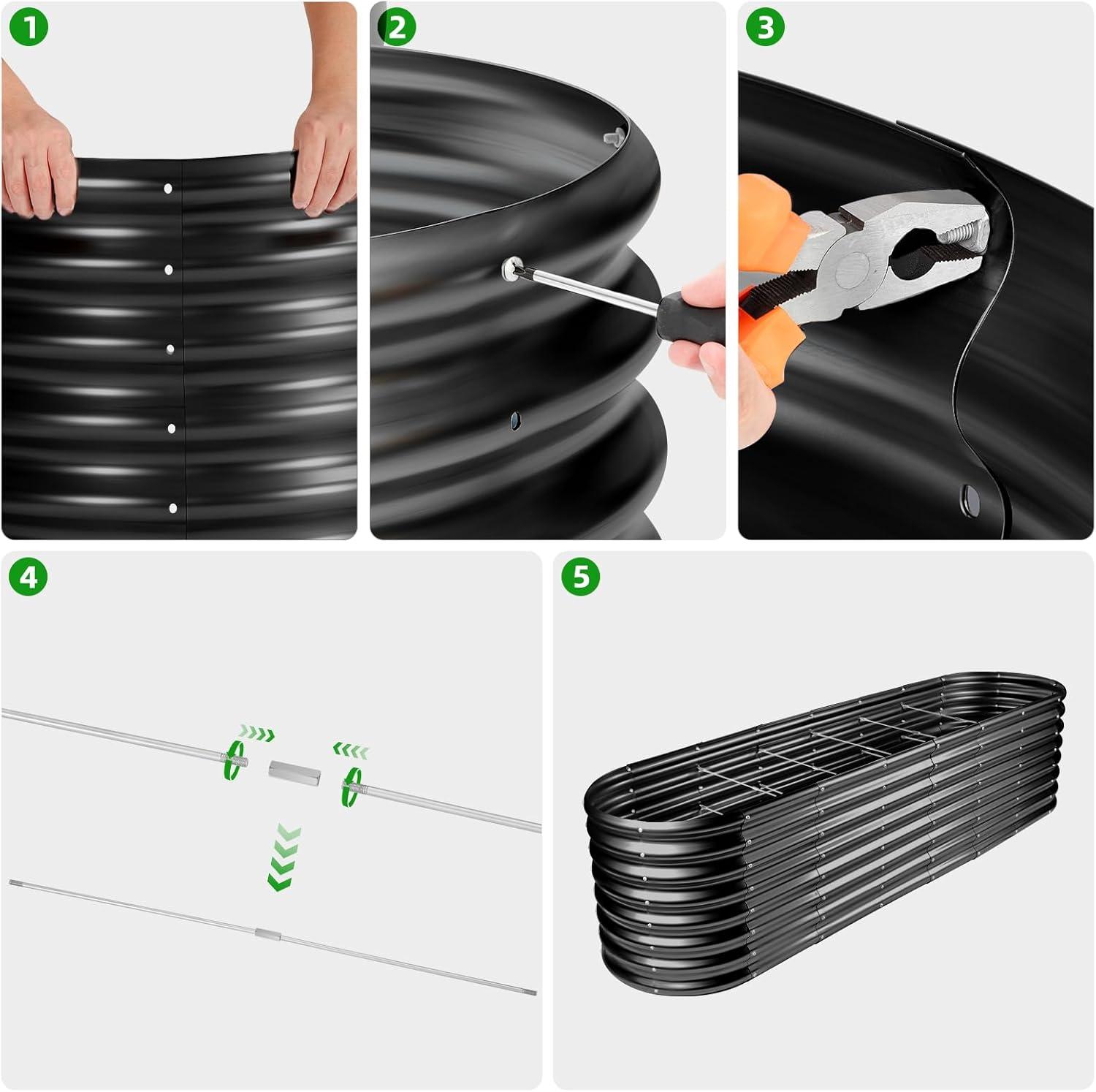 1

2

3

4

5