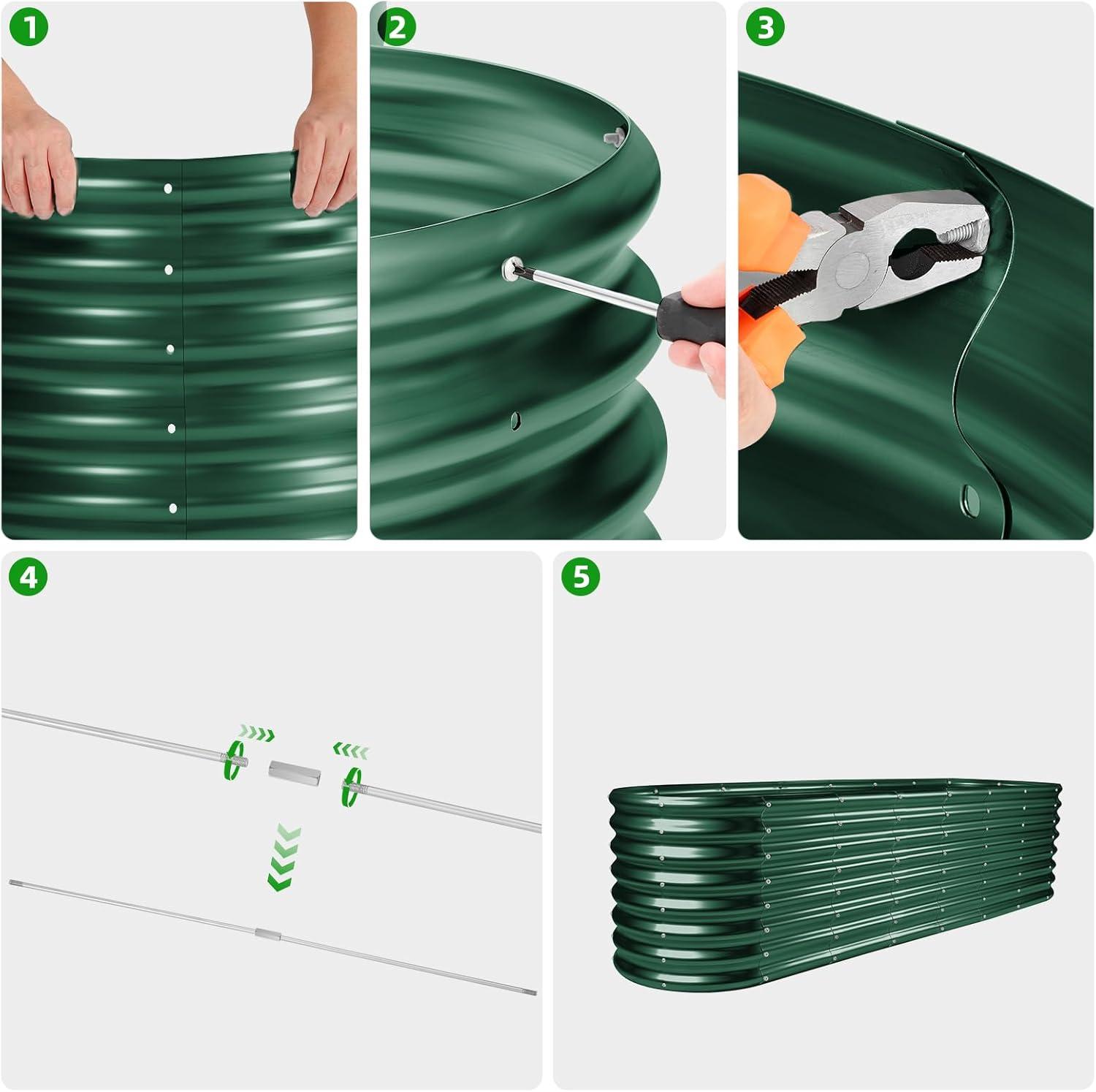 1

2

3

4

5