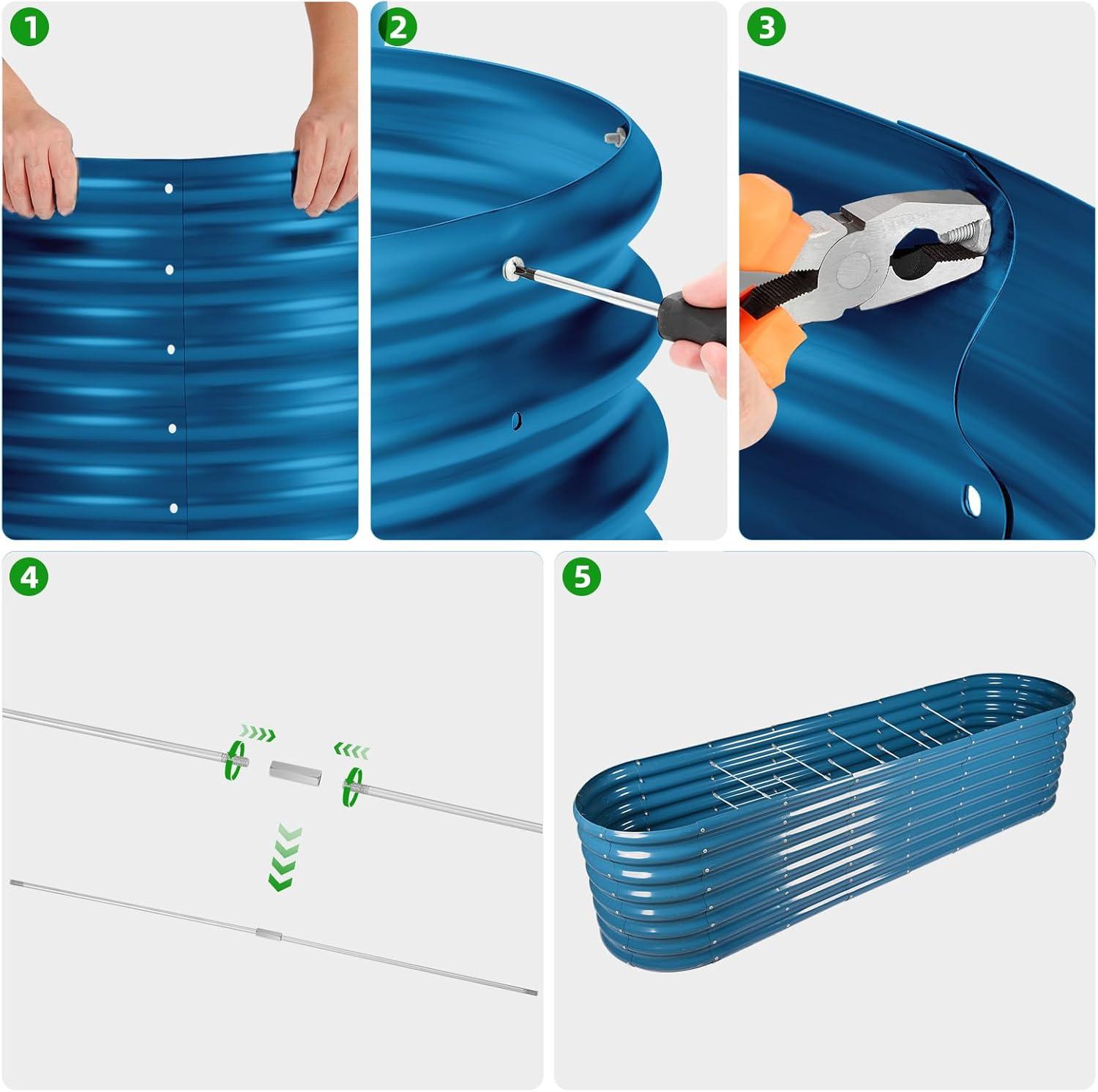 1

2

3

4

5